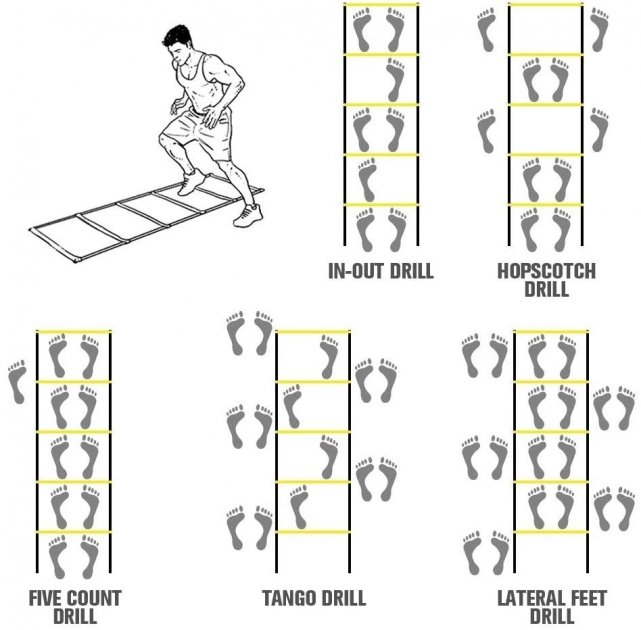 IN-OUT DRILL

HOPSCOTCH DRILL

FIVE COUNT DRILL

TANGO DRILL

LATERAL FEET DRILL