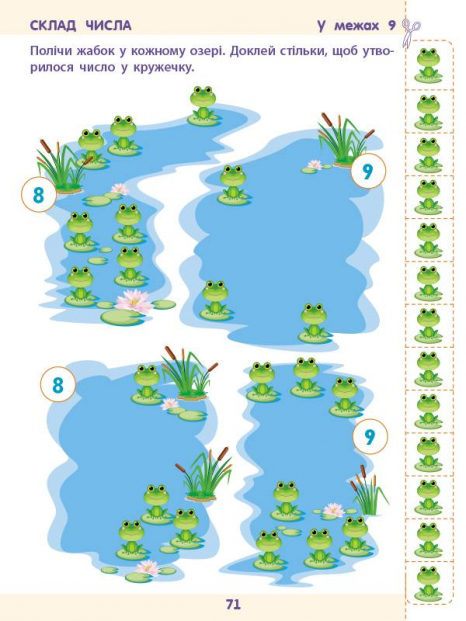 СКЛАД ЧИСЛА

У межах 9

Полічи жабок у кожному озері. Доклей стільки, щоб утворилося число у кружечку.

8

9

8

9

71