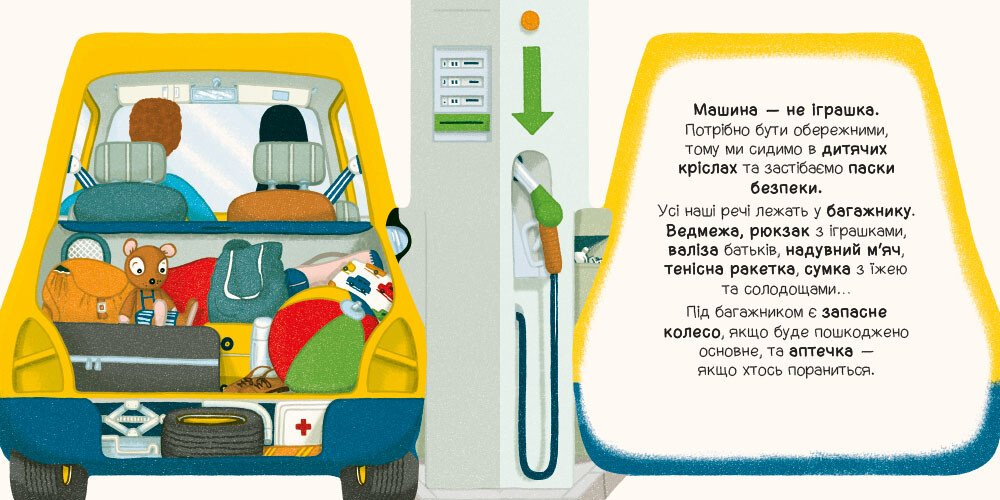 Машина — не іграшка. Потрібно бути обережними, тому ми сидимо в дитячих кріслах та застібаємо паски безпеки.

Усі наші речі лежать у багажнику. Ведмежа, рюкзак з іграшками, валіза батьків, надувний м'яч, тенісна ракетка, сумка з їжею та солодощами...

Під багажником є запасне колесо, якщо буде пошкоджено основне, та аптечка — якщо хтось пораниться.