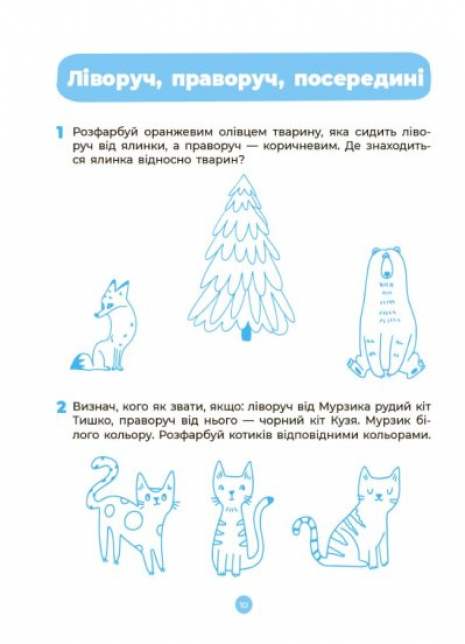 Ліворуч, праворуч, посередині

1 Розфарбуй оранжевим олівцем тварину, яка сидить ліворуч від ялинки, а праворуч — коричневим. Де знаходиться ялинка відносно тварин?

2 Визнач, кого як звати, якщо: ліворуч від Мурзика рудий кіт Тишко, праворуч від нього — чорний кіт Кузя. Мурзик білого кольору. Розфарбуй котиків відповідними кольорами.

10