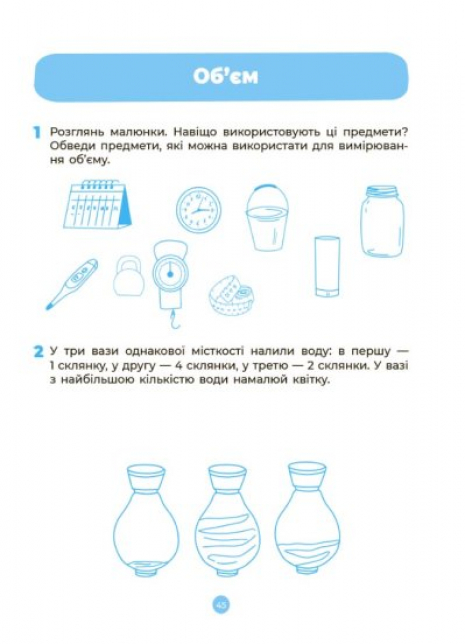 Об'єм

1 Розглянь малюнки. Навіщо використовують ці предмети? Обведи предмети, які можна використати для вимірювання об'єму.

2 У три вази однакової місткості налили воду: в першу — 1 склянку, у другу — 4 склянки, у третю — 2 склянки. У вазі з найбільшою кількістю води намалюй квітку.

45