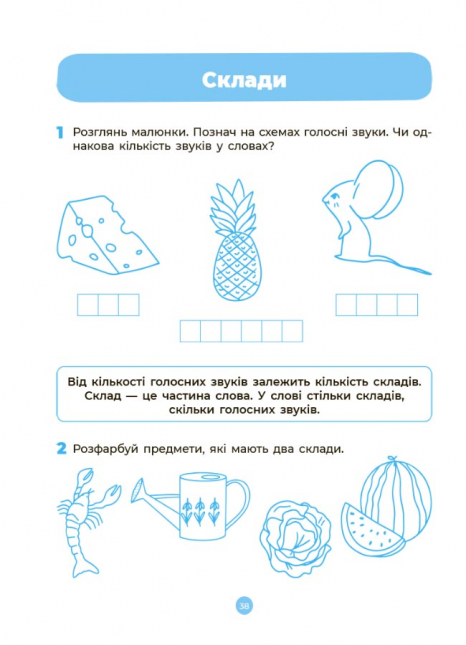 Склади

1 Розглянь малюнки. Познач на схемах голосні звуки. Чи однакова кількість звуків у словах?

Від кількості голосних звуків залежить кількість складів. Склад — це частина слова. У слові стільки складів, скільки голосних звуків.

2 Розфарбуй предмети, які мають два склади.

38