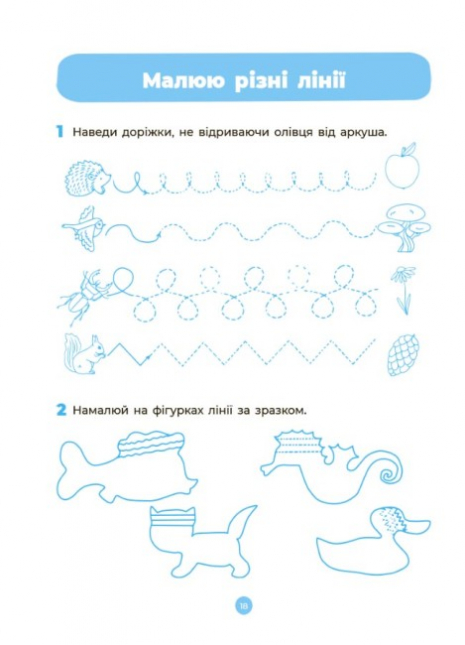 Малюю різні лінії

1 Наведи доріжки, не відриваючи олівця від аркуша.

2 Намалюй на фігурках лінії за зразком.

18