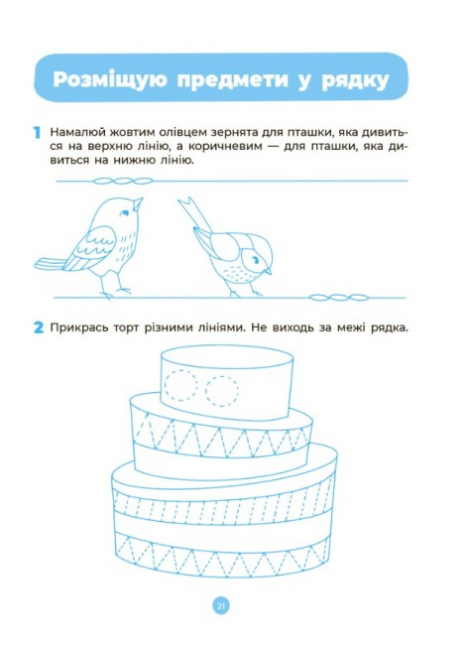 Розміщую предмети у рядку

1 Намалюй жовтим олівцем зернята для пташки, яка дивиться на верхню лінію, а коричневим — для пташки, яка дивиться на нижню лінію.

2 Прикрась торт різними лініями. Не виходь за межі рядка.

21