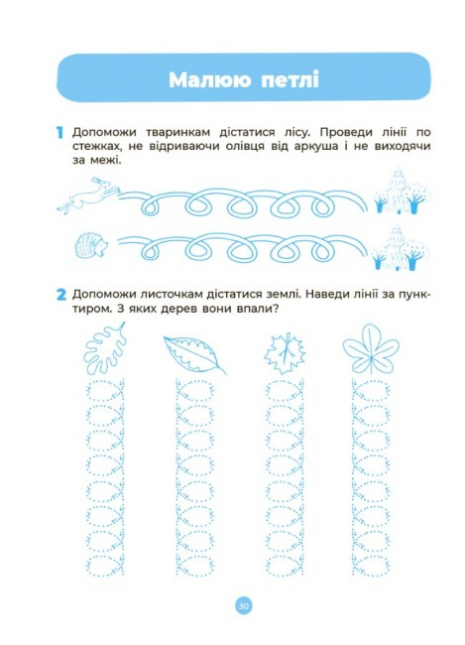 Малюю петлі

1 Допоможи тваринкам дістатися лісу. Проведи лінії по стежках, не відриваючи олівця від аркуша і не виходячи за межі.

2 Допоможи листочкам дістатися землі. Наведи лінії за пунктиром. З яких дерев вони впали?

30