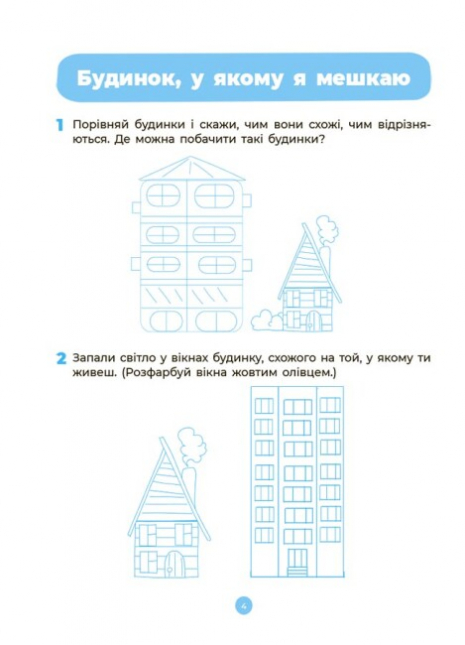 Будинок, у якому я мешкаю

1 Порівняй будинки і скажи, чим вони схожі, чим відрізняються. Де можна побачити такі будинки?

2 Запали світло у вікнах будинку, схожого на той, у якому ти живеш. (Розфарбуй вікна жовтим олівцем.)

4