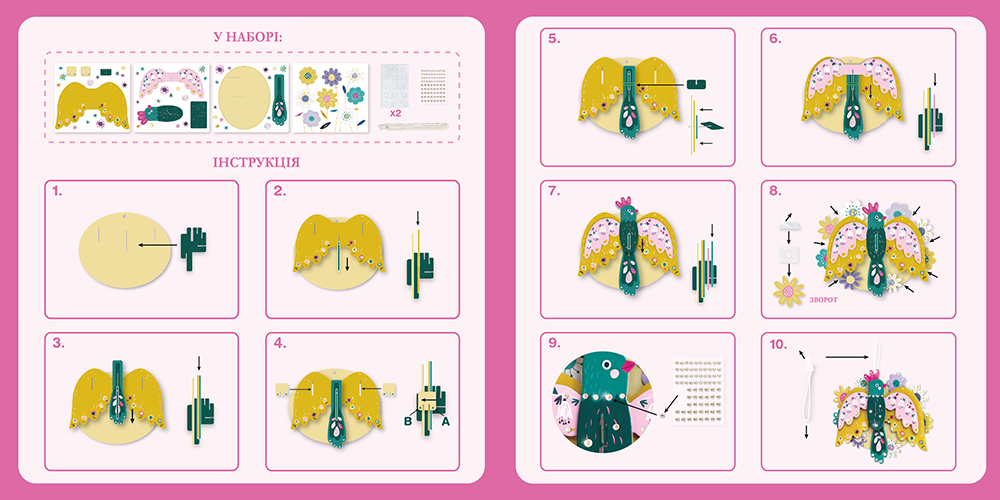 У НАБОРІ:

x2

ІНСТРУКЦІЯ

1.

2.

3.

4.

B

A

5.

6.

7.

8.

ЗВОРОТ

9.

10.