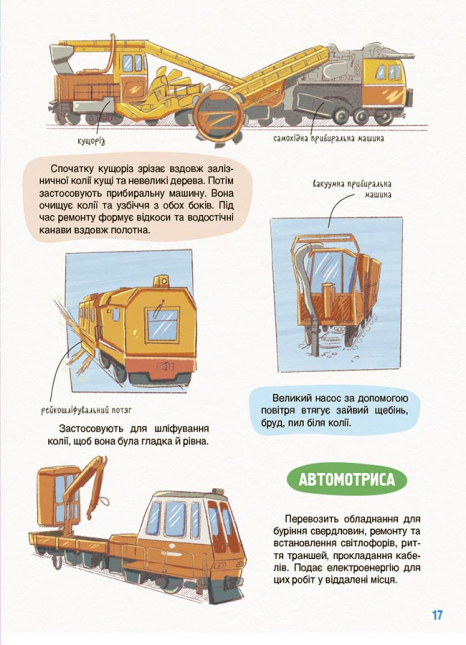 кущоріз

самохідна прибиральна машина

Спочатку кущоріз зрізає вздовж залізничної колії кущі та невеликі дерева. Потім застосовують прибиральну машину. Вона очищує колії та узбіччя з обох боків. Під час ремонту формує відкоси та водостічні канави вздовж полотна.

вакуумна прибиральна машина

рейкошліфувальний потяг

Застосовують для шліфування колії, щоб вона була гладка й рівна.

Великий насос за допомогою повітря втягує зайвий щебінь, бруд, пил біля колії.

АВТОМОТРИСА

Перевозить обладнання для буріння свердловин, ремонту та встановлення світлофорів, риття траншей, прокладання кабелів. Подає електроенергію для цих робіт у віддалені місця.

17